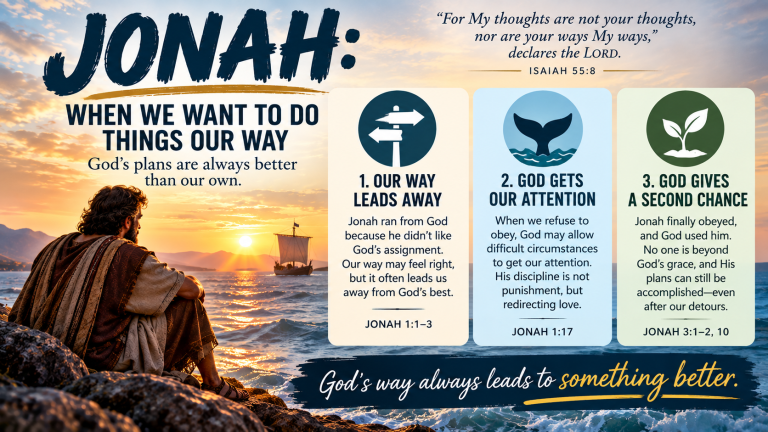 JONAH:

WHEN WE WANT TO DO THINGS OUR WAY

God's plans are always better than our own.

"For My thoughts are not your thoughts, nor are your ways My ways," declares the LORD.

ISAIAH 55:8

1. OUR WAY LEADS AWAY

Jonah ran from God because he didn't like God's assignment. Our way may feel right, but it often leads us away from God's best.

JONAH 1:1–3

2. GOD GETS OUR ATTENTION

When we refuse to obey, God may allow difficult circumstances to get our attention. His discipline is not punishment, but redirecting love.

JONAH 1:17

3. GOD GIVES A SECOND CHANCE

Jonah finally obeyed, and God used him. No one is beyond God's grace, and His plans can still be accomplished—even after our detours.

JONAH 3:1–2, 10

God's way always leads to something better.